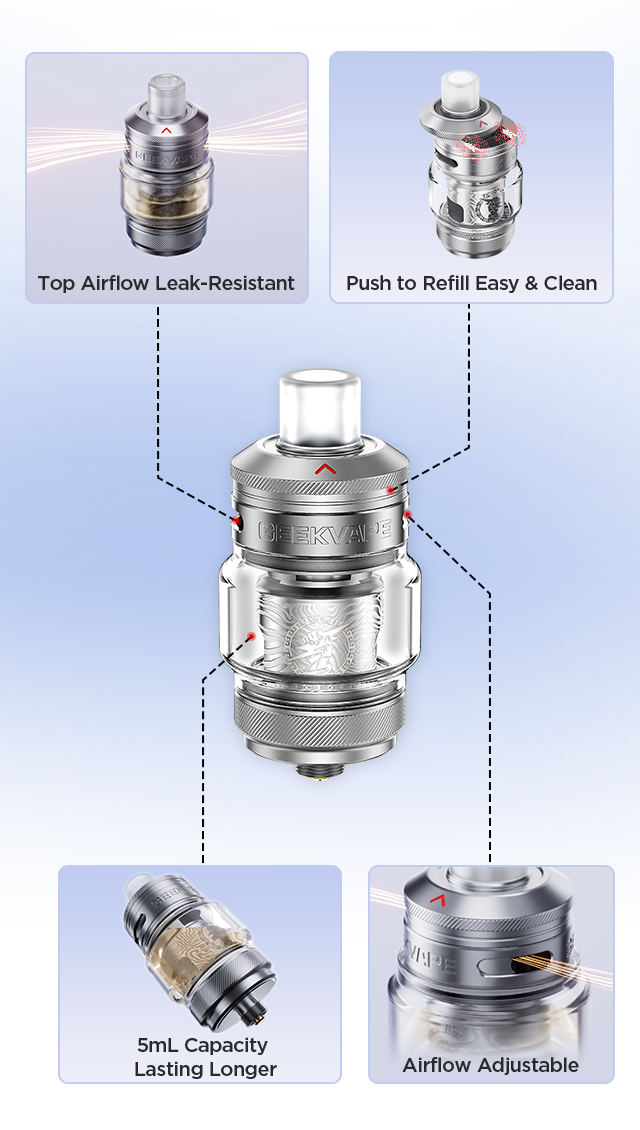 Top Airflow Leak-Resistant

Push to Refill Easy & Clean

GEEKVAPE

5mL Capacity
Lasting Longer

Airflow Adjustable